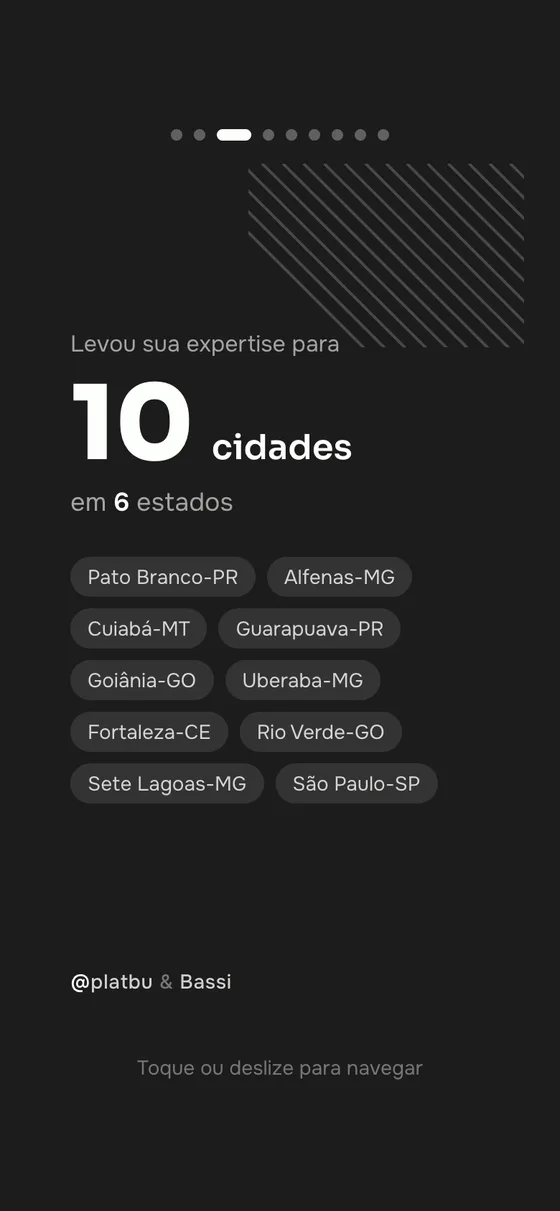 Levou sua expertise para

10 cidades

em 6 estados

Pato Branco-PR
Alfenas-MG
Cuiabá-MT
Guarapuava-PR
Goiânia-GO
Uberaba-MG
Fortaleza-CE
Rio Verde-GO
Sete Lagoas-MG
São Paulo-SP

@platbu & Bassi

Toque ou deslize para navegar